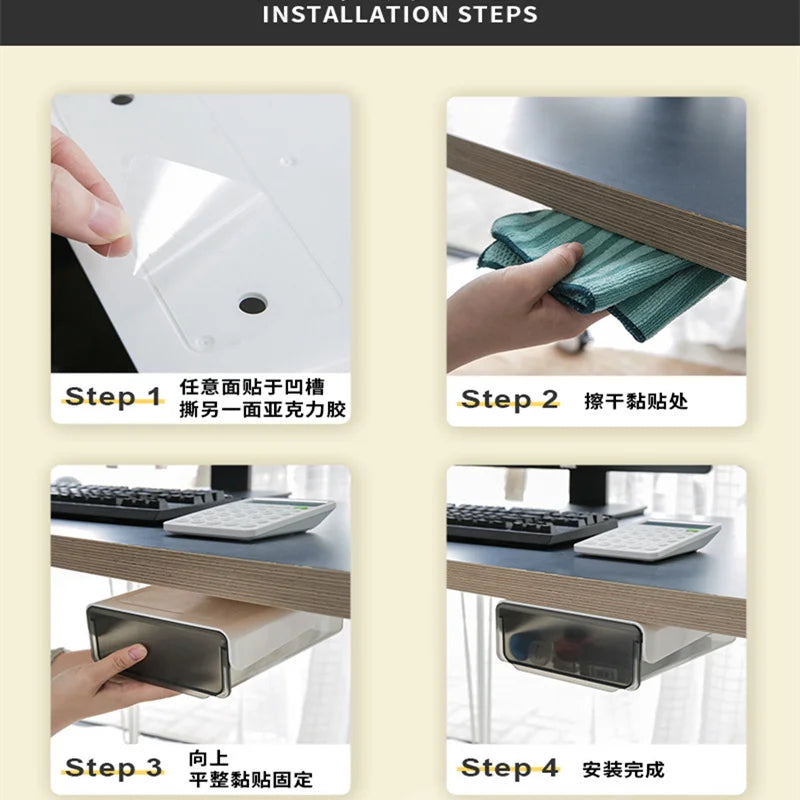 INSTALLATION STEPS

Step 1 任意面贴于凹槽 撕另一面亚克力胶

Step 2 擦干黏贴处

Step 3 向上 平整黏贴固定

Step 4 安装完成